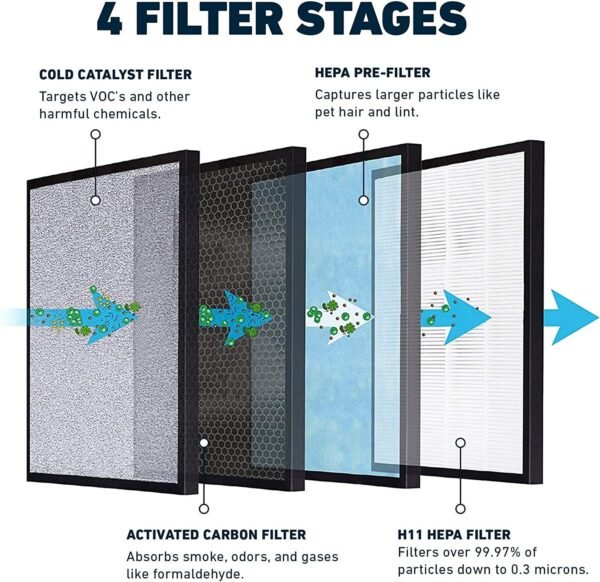 4 FILTER STAGES

COLD CATALYST FILTER
Targets VOC's and other harmful chemicals.

HEPA PRE-FILTER
Captures larger particles like pet hair and lint.

ACTIVATED CARBON FILTER
Absorbs smoke, odors, and gases like formaldehyde.

H11 HEPA FILTER
Filters over 99.97% of particles down to 0.3 microns.